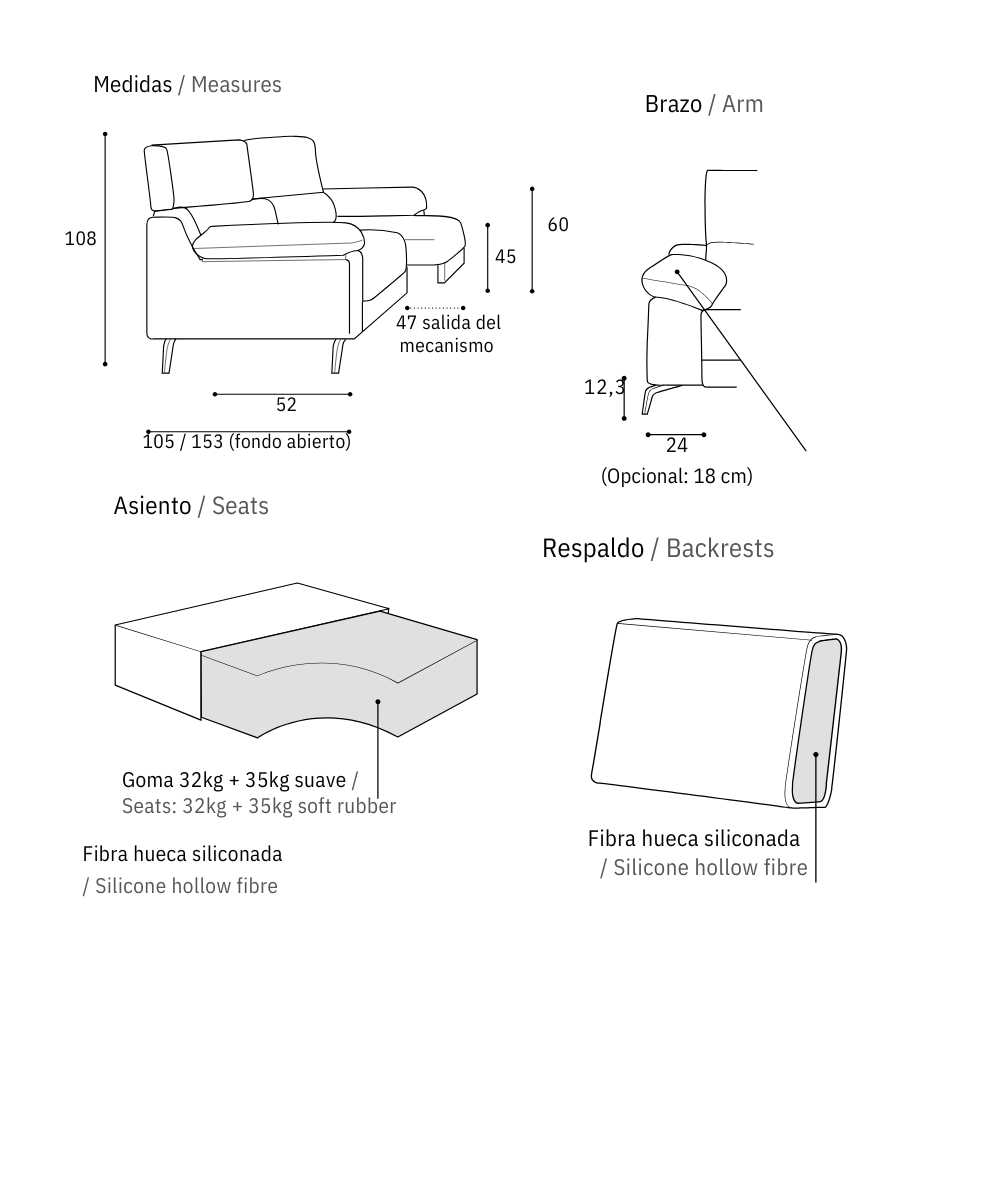 Medidas / Measures

108

60

45

47 salida del mecanismo

52

105 / 153 (fondo abierto)

Brazo / Arm

12,3

24

(Opcional: 18 cm)

Asiento / Seats

Goma 32kg + 35kg suave / Seats: 32kg + 35kg soft rubber

Fibra hueca siliconada / Silicone hollow fibre

Respaldo / Backrests

Fibra hueca siliconada / Silicone hollow fibre